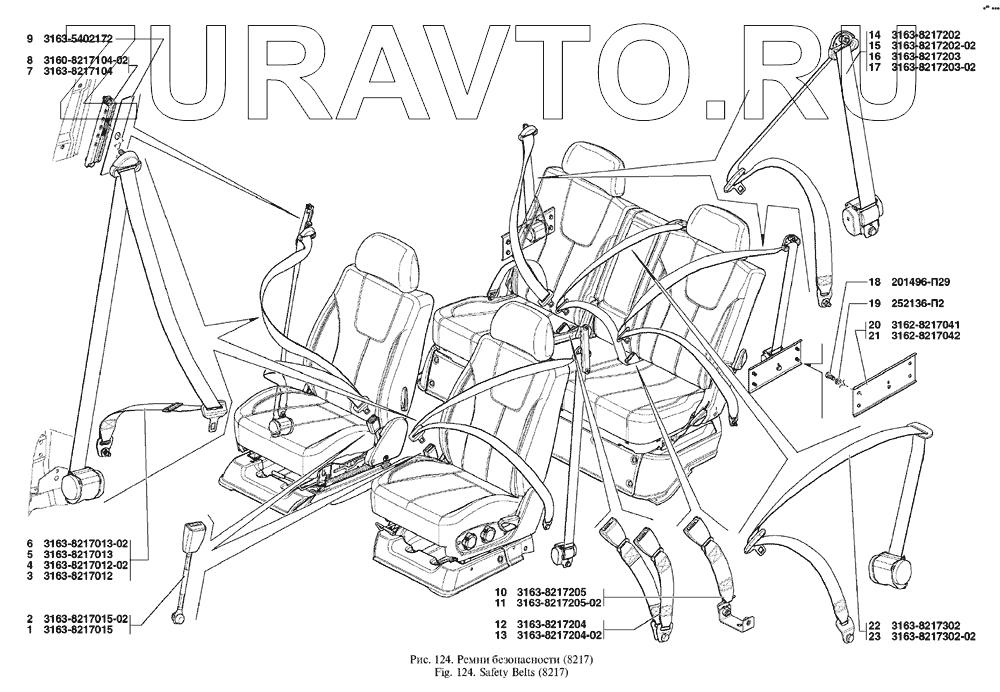 ZURAVTO.RU

9 3163-5402172
8 3160-8217104-02
7 3163-8217104

14 3163-8217202
15 3163-8217202-02
16 3163-8217203
17 3163-8217203-02

18 201496-П29
19 252136-П2
20 3162-8217041
21 3162-8217042

6 3163-8217013-02
5 3163-8217013
4 3163-8217012-02
3 3163-8217012

2 3163-8217015-02
1 3163-8217015

10 3163-8217205
11 3163-8217205-02
12 3163-8217204
13 3163-8217204-02

22 3163-8217302
23 3163-8217302-02

Рис. 124. Ремни безопасности (8217)
Fig. 124. Safety Belts (8217)